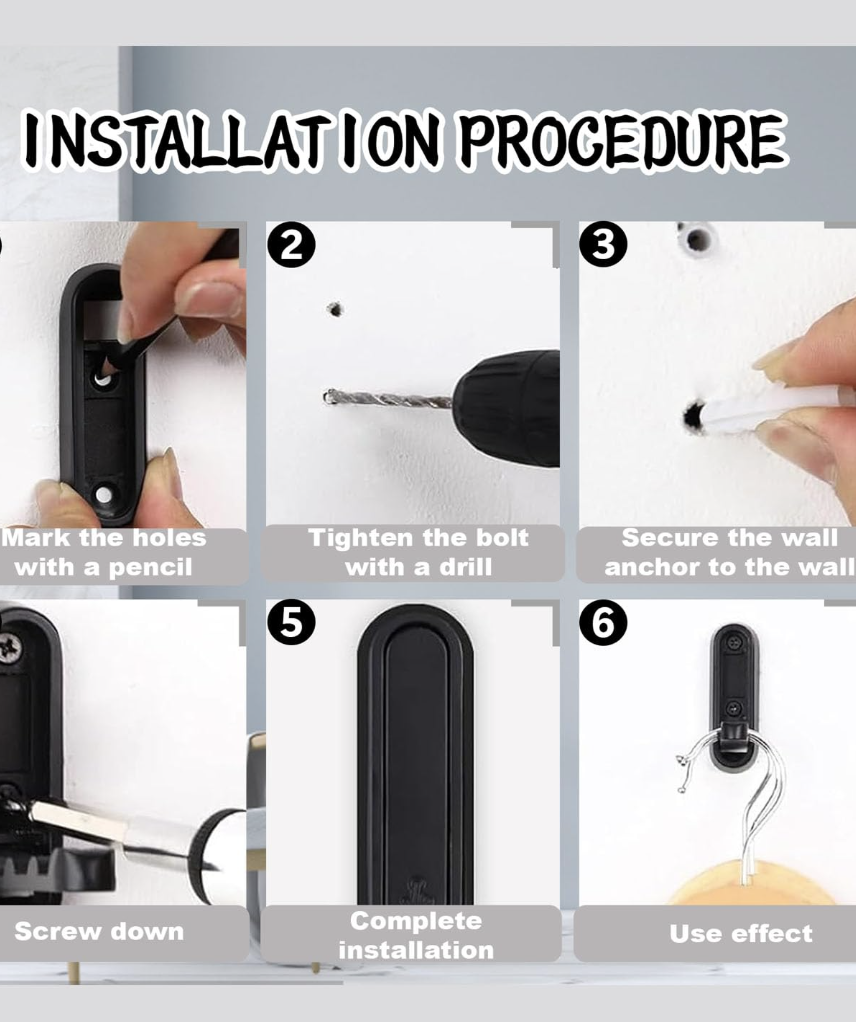 INSTALLATION PROCEDURE

Mark the holes with a pencil

2

Tighten the bolt with a drill

3

Secure the wall anchor to the wall

Screw down

5

Complete installation

6

Use effect